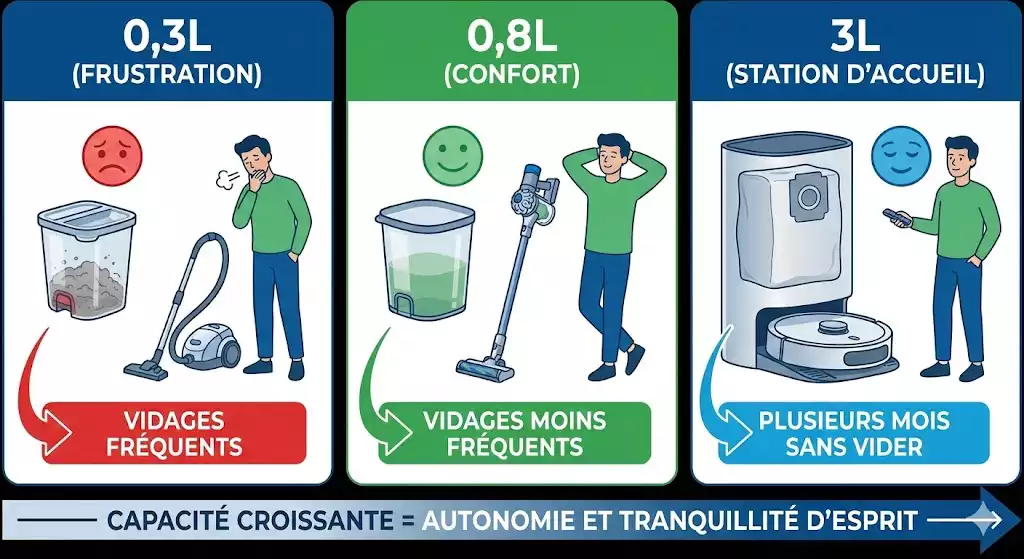 0,3L
(FRUSTRATION)

VIDAGES FRÉQUENTS

0,8L
(CONFORT)

VIDAGES MOINS FRÉQUENTS

3L
(STATION D'ACCUEIL)

PLUSIEURS MOIS SANS VIDER

CAPACITÉ CROISSANTE = AUTONOMIE ET TRANQUILLITÉ D'ESPRIT